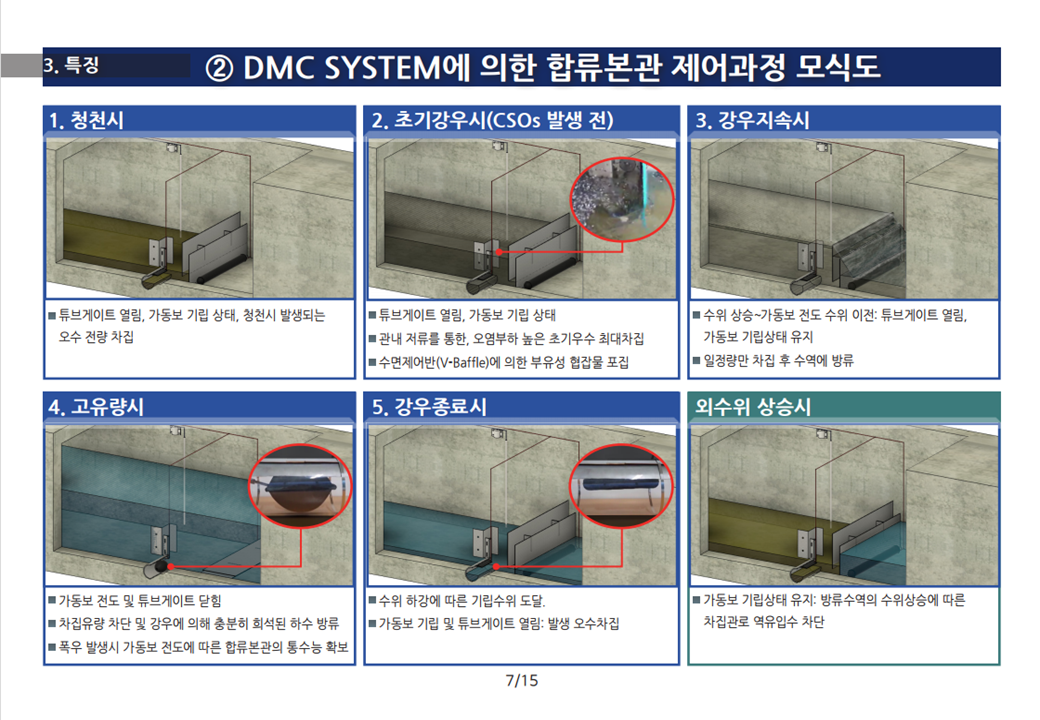 3. 특징

② DMC SYSTEM에 의한 합류본관 제어과정 모식도

1. 청천시

■ 튜브게이트 열림, 가동보 기립 상태, 청천시 발생되는 오수 전량 차집

2. 초기강우시(CSOs 발생 전)

■ 튜브게이트 열림, 가동보 기립 상태
■ 관내 저류를 통한, 오염부하 높은 초기우수 최대차집
■ 수면제어반(V-Baffle)에 의한 부유성 협잡물 포집

3. 강우지속시

■ 수위 상승~가동보 전도 수위 이전: 튜브게이트 열림, 가동보 기립상태 유지
■ 일정량만 차집 후 수역에 방류

4. 고유량시

■ 가동보 전도 및 튜브게이트 닫힘
■ 차집유량 차단 및 강우에 의해 충분히 희석된 하수 방류
■ 폭우 발생시 가동보 전도에 따른 합류본관의 통수능 확보

5. 강우종료시

■ 수위 하강에 따른 기립수위 도달.
■ 가동보 기립 및 튜브게이트 열림: 발생 오수차집

외수위 상승시

■ 가동보 기립상태 유지: 방류수역의 수위상승에 따른 차집관로 역유입수 차단

7/15